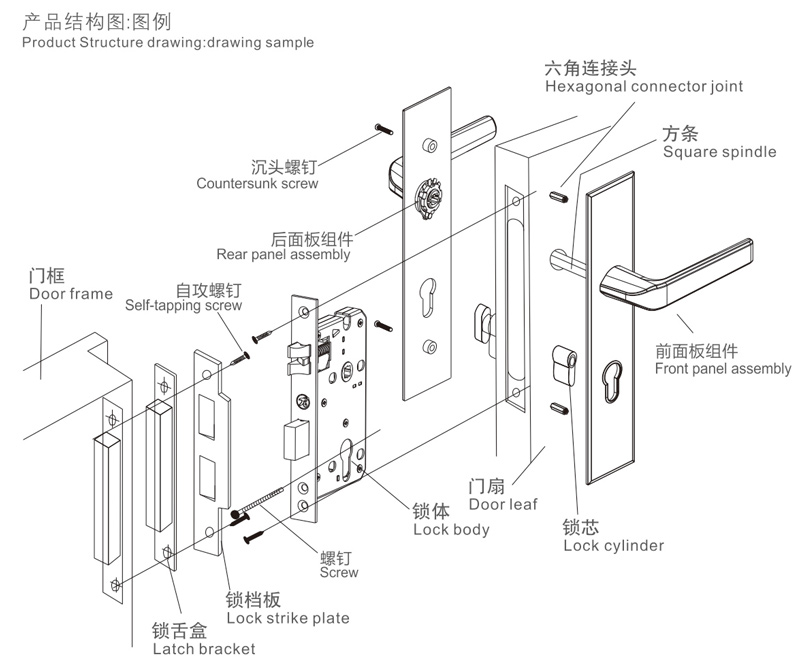 产品结构图:图例
Product Structure drawing:drawing sample

六角连接头
Hexagonal connector joint

方条
Square spindle

沉头螺钉
Countersunk screw

后面板组件
Rear panel assembly

门框
Door frame

自攻螺钉
Self-tapping screw

前面板组件
Front panel assembly

门扇
Door leaf

锁体
Lock body

锁芯
Lock cylinder

螺钉
Screw

锁档板
Lock strike plate

锁舌盒
Latch bracket